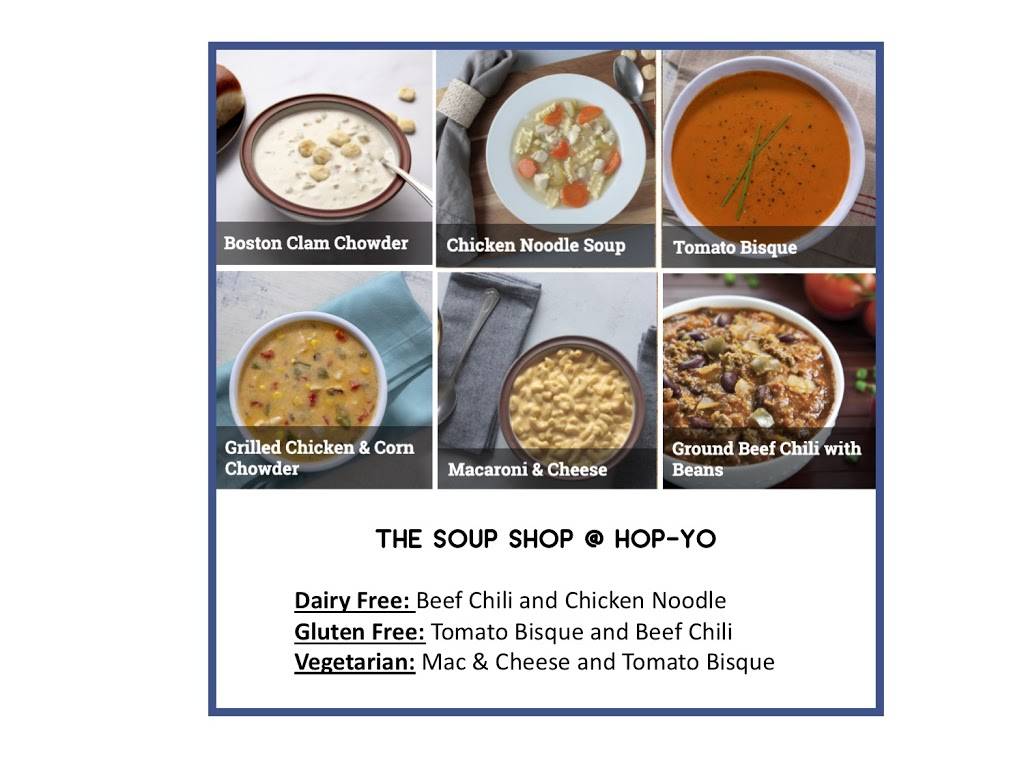 Boston Clam Chowder

Chicken Noodle Soup

Tomato Bisque

Grilled Chicken & Corn Chowder

Macaroni & Cheese

Ground Beef Chili with Beans

THE SOUP SHOP @ HOP-YO

Dairy Free: Beef Chili and Chicken Noodle
Gluten Free: Tomato Bisque and Beef Chili
Vegetarian: Mac & Cheese and Tomato Bisque