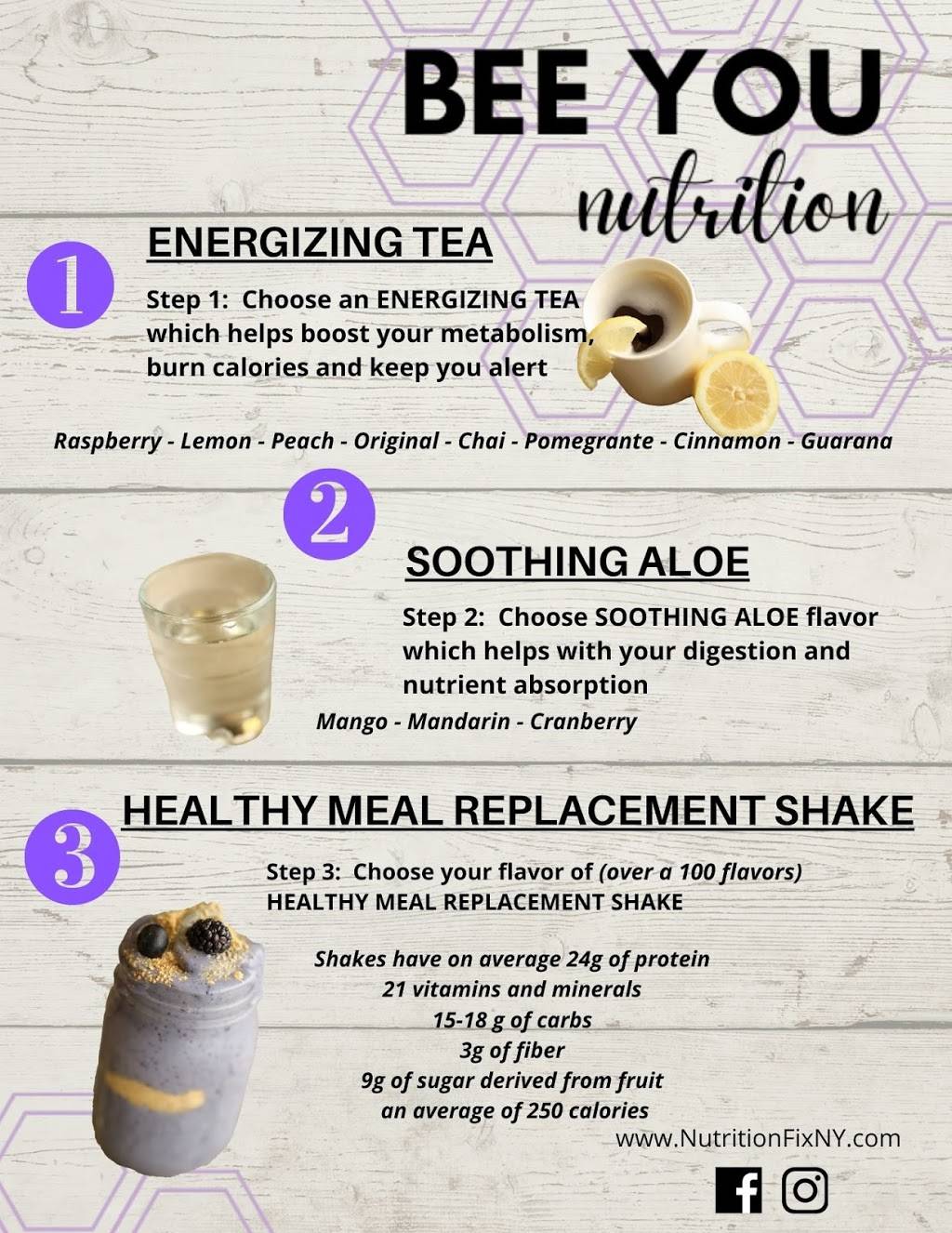 BEE YOU
nutrition

1
ENERGIZING TEA

Step 1: Choose an ENERGIZING TEA which helps boost your metabolism, burn calories and keep you alert

Raspberry - Lemon - Peach - Original - Chai - Pomegrante - Cinnamon - Guarana

2
SOOTHING ALOE

Step 2: Choose SOOTHING ALOE flavor which helps with your digestion and nutrient absorption

Mango - Mandarin - Cranberry

3
HEALTHY MEAL REPLACEMENT SHAKE

Step 3: Choose your flavor of (over a 100 flavors) HEALTHY MEAL REPLACEMENT SHAKE

Shakes have on average 24g of protein
21 vitamins and minerals
15-18 g of carbs
3g of fiber
9g of sugar derived from fruit
an average of 250 calories

www.NutritionFixNY.com